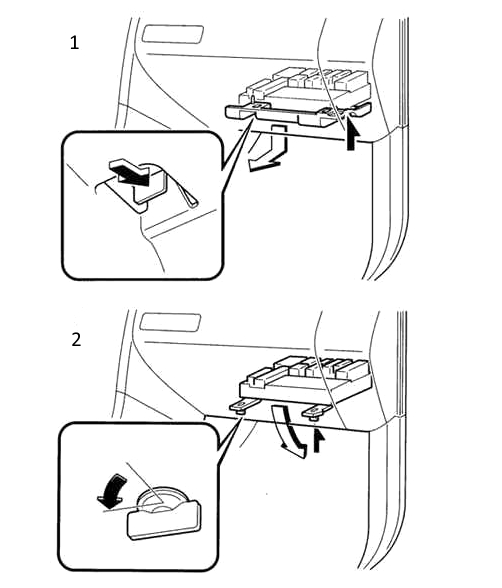 1

2